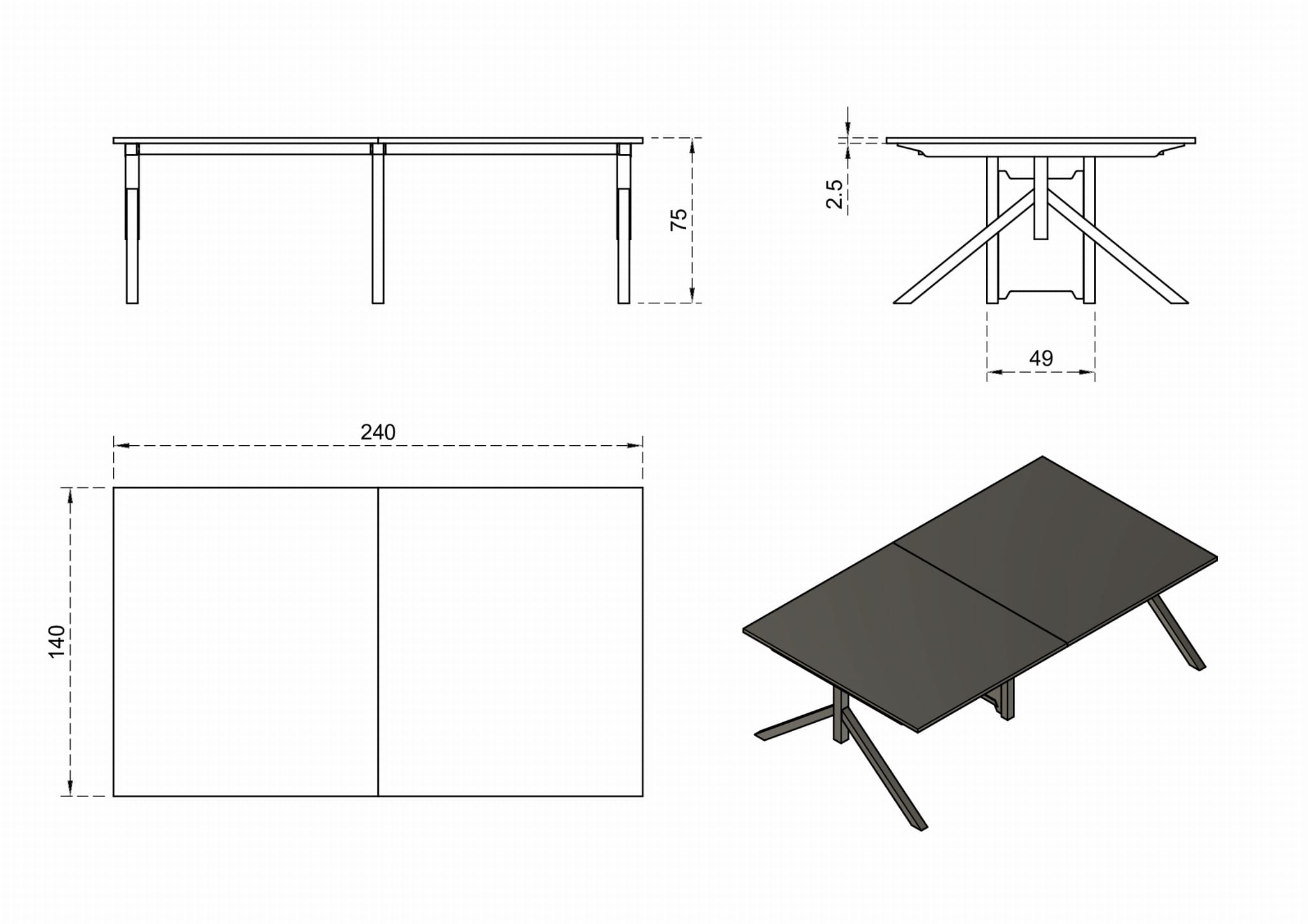 75

2.5

49

240

140