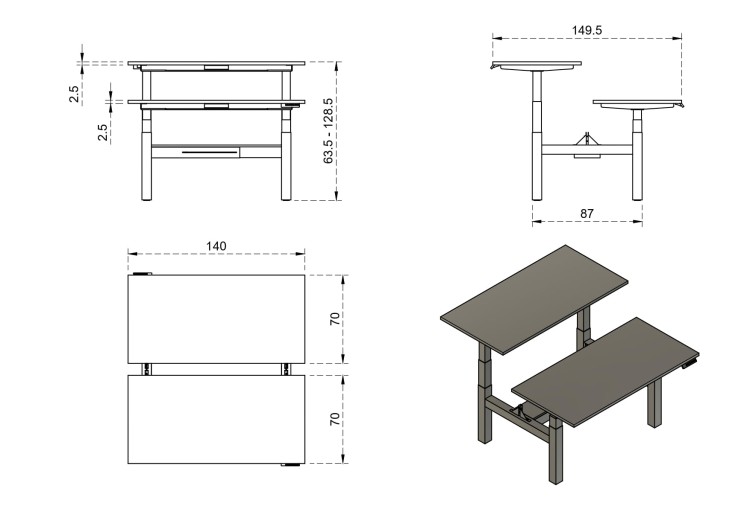 2.5

2.5

63.5 - 128.5

149.5

87

140

70

70